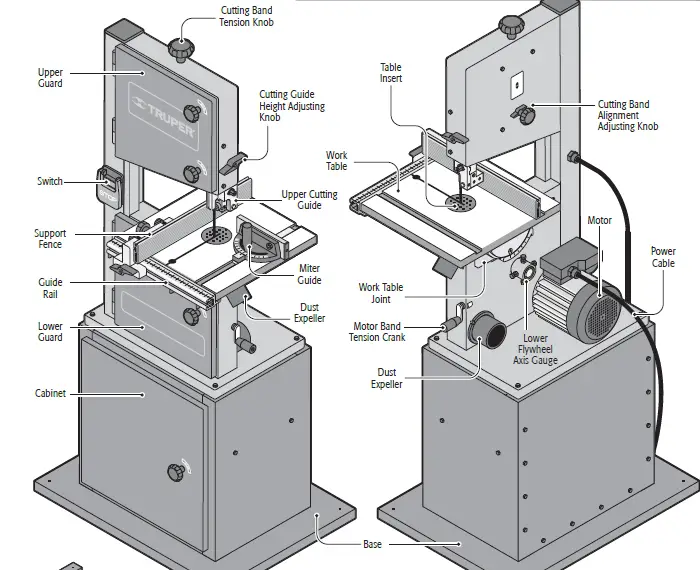 Cutting Band Tension Knob

Upper Guard

TRUPER

Cutting Guide Height Adjusting Knob

Switch

STOP

Upper Cutting Guide

Support Fence

Miter Guide

Guide Rail

Dust Expeller

Lower Guard

Cabinet

Table Insert

Cutting Band Alignment Adjusting Knob

Work Table

Motor

Power Cable

Work Table Joint

Motor Band Tension Crank

Lower Flywheel Axis Gauge

Dust Expeller

Base