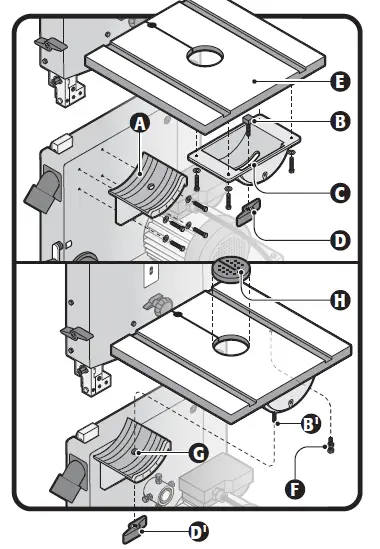 E
A
B
C
D
H
B'
G
F
D'