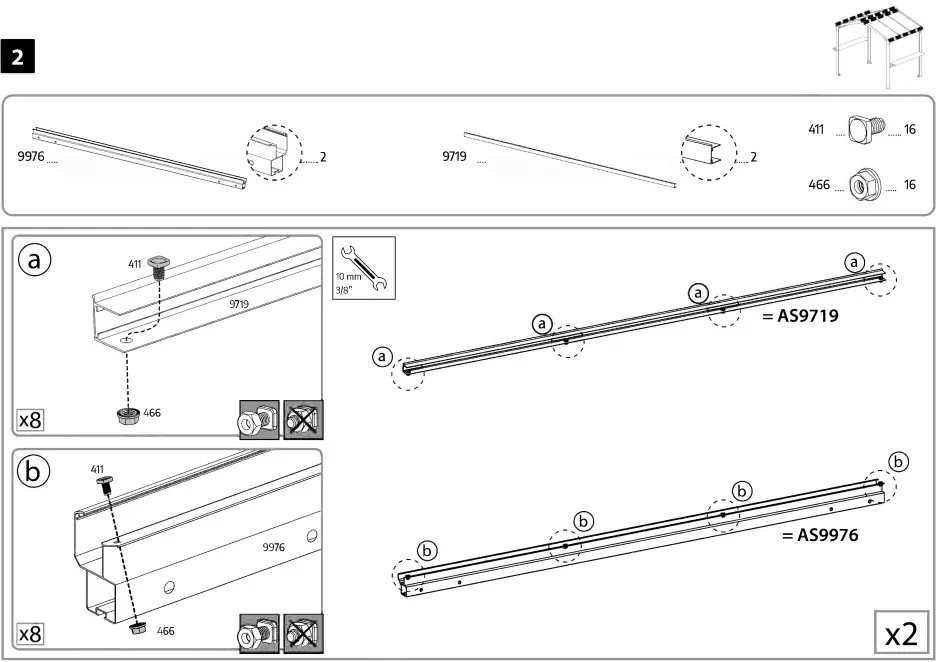 2

9976 ...... 2

9719 ...... 2

411 ...... 16

466 ...... 16

a

411

9719

466

x8

10 mm
3/8"

a

a

a

a

= AS9719

b

411

9976

466

x8

b

b

b

b

= AS9976

x2