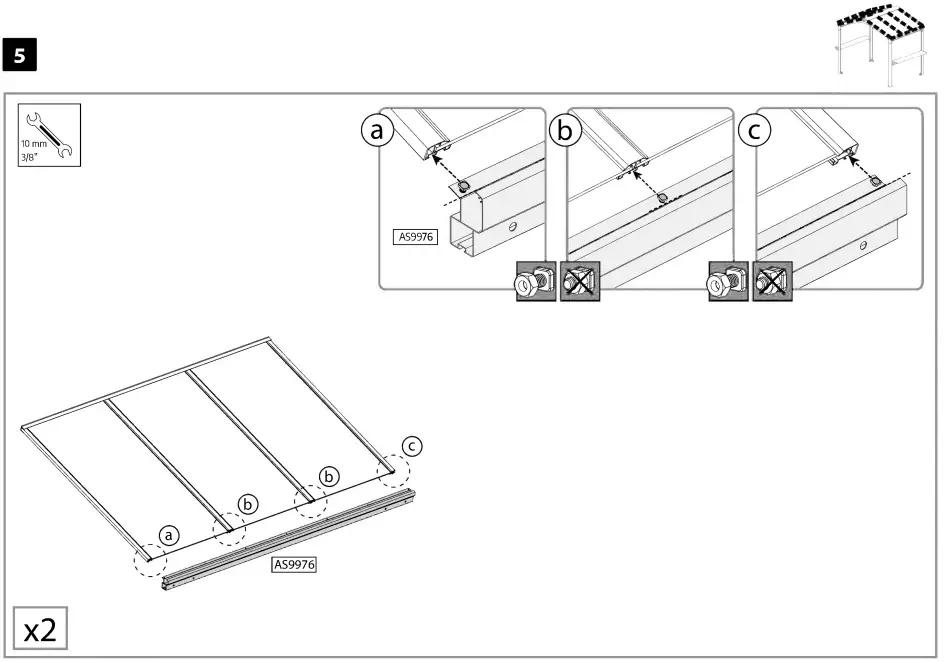 5

10 mm
3/8"

a

AS9976

b

c

c

b

b

a

AS9976

x2