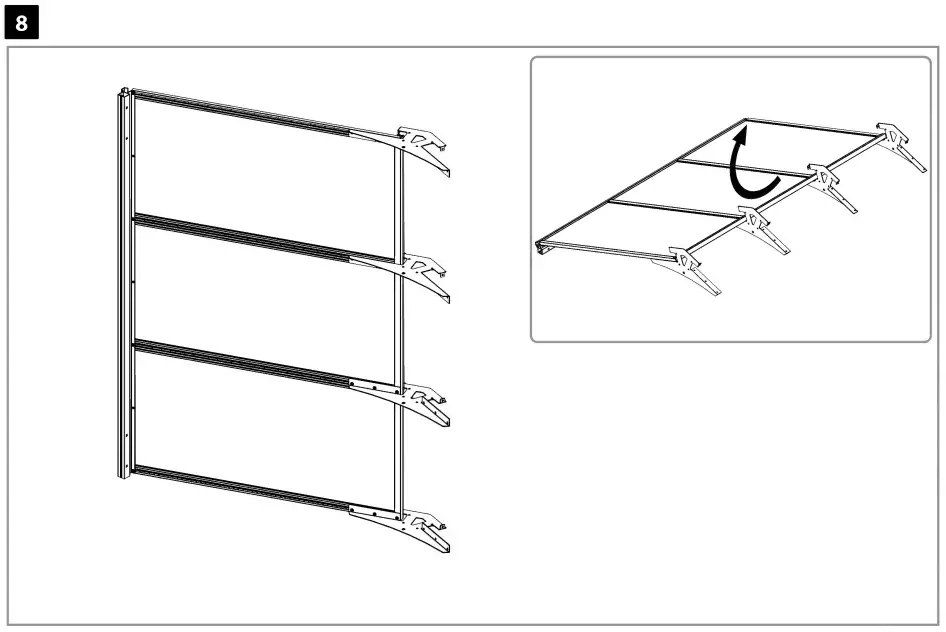 8