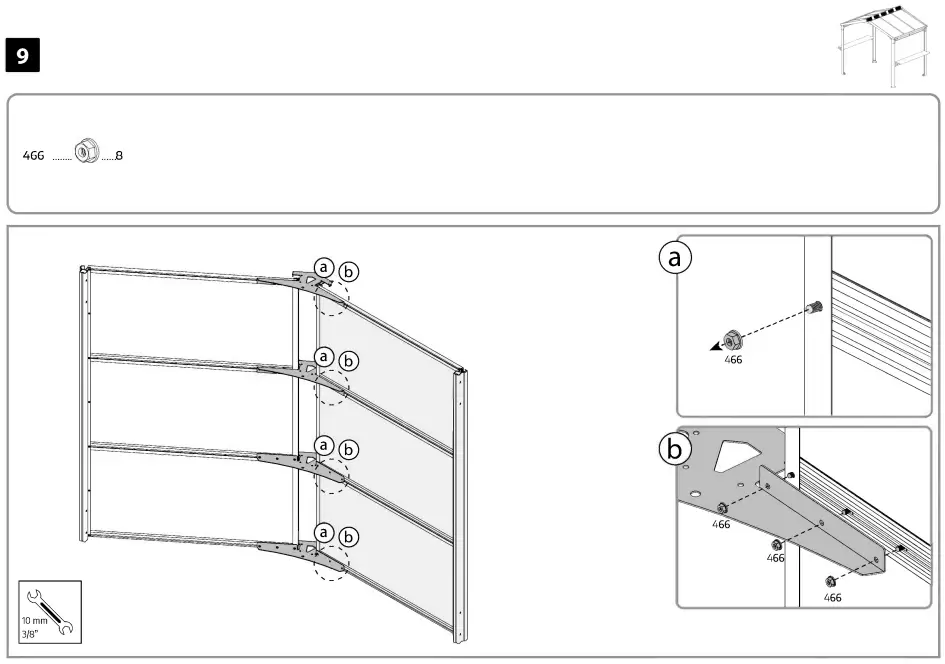 9

466 ........ ......8

a b
a b
a b
a b

10 mm
3/8"

a
466

b
466
466
466