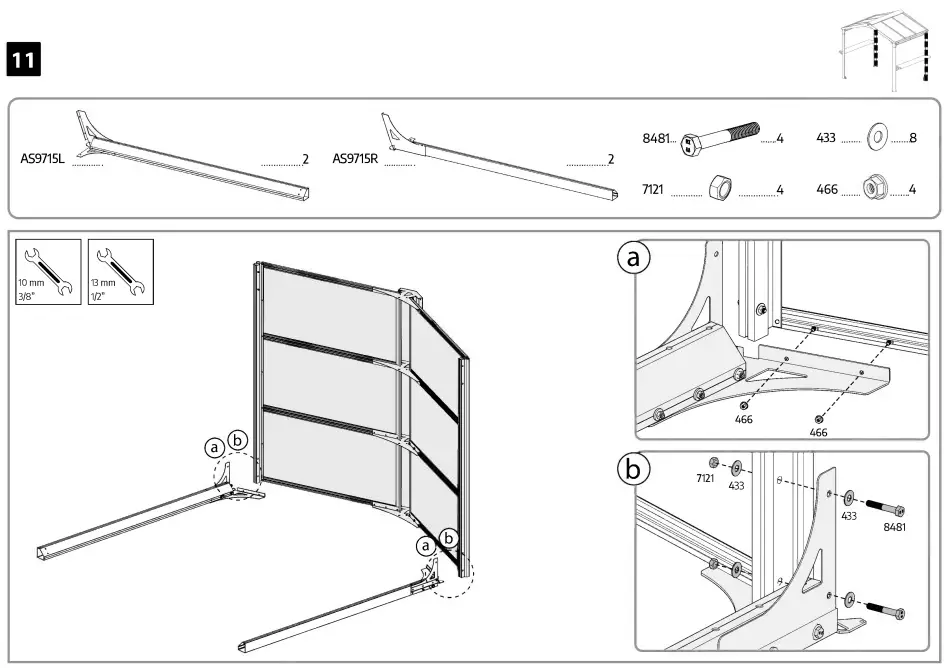 11

AS9715L 2
AS9715R 2
8481 4
433 8
7121 4
466 4

10 mm 3/8"
13 mm 1/2"

a b
a b

a
466
466

b
7121
433
433
8481