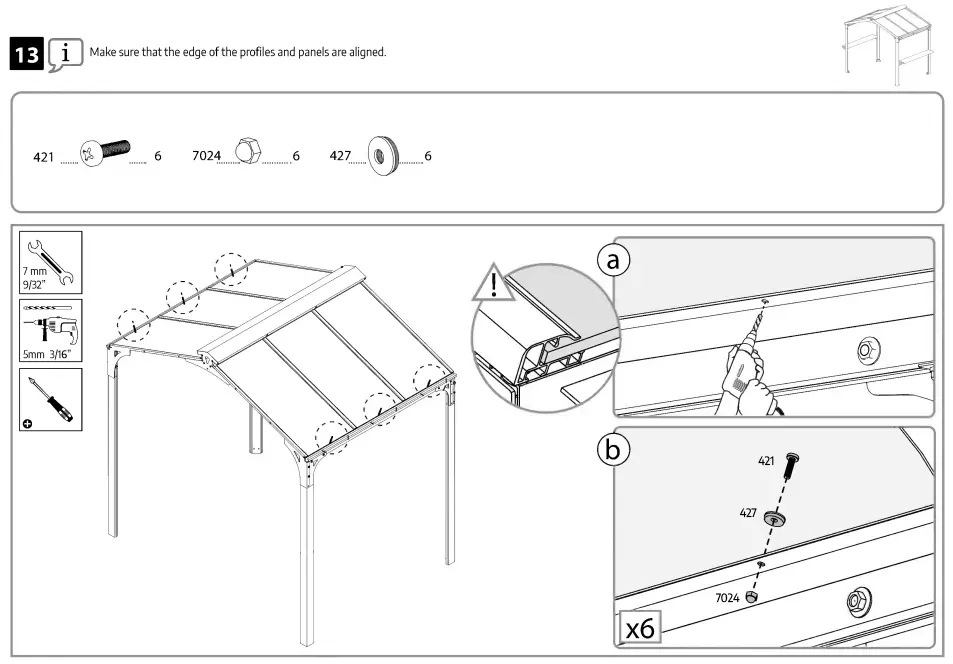 13 i Make sure that the edge of the profiles and panels are aligned.

421 6 7024 6 427 6

7 mm 9/32"

5mm 3/16"

!

a

b

421

427

7024

x6