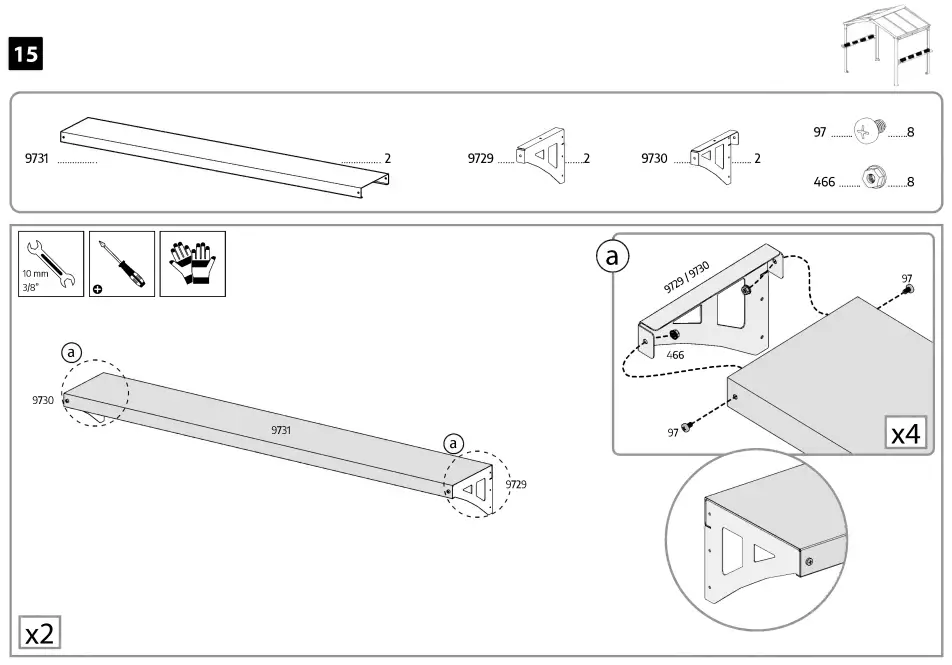 15

9731 2

9729 2

9730 2

97 8

466 8

10 mm
3/8"

a

9730

9731

a

9729

x2

a

9729 / 9730

97

466

97

x4