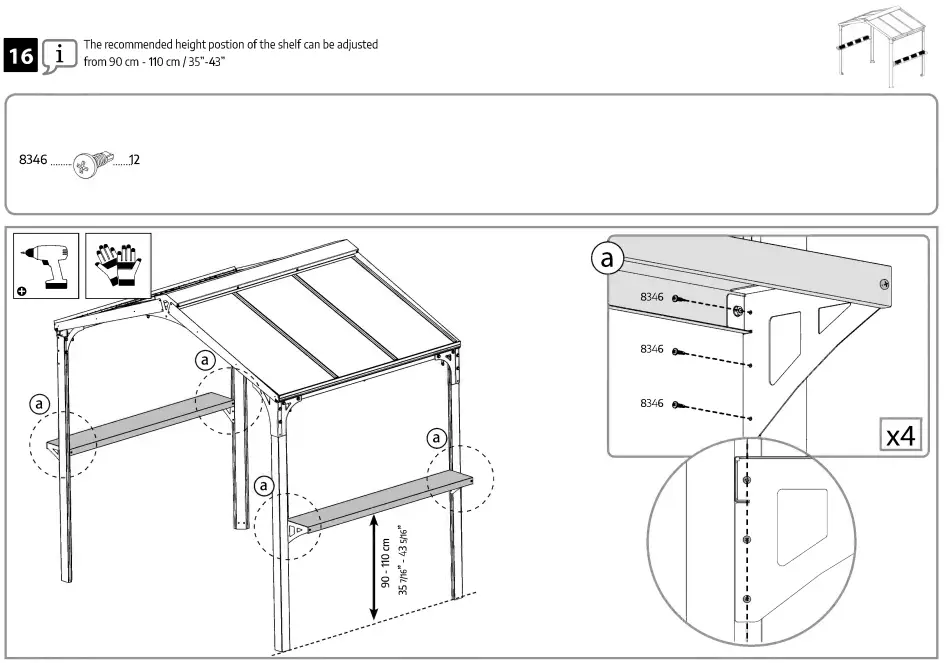 16 i The recommended height postion of the shelf can be adjusted from 90 cm - 110 cm / 35"-43"

8346 ........ ........12

a

a

a

a

90 - 110 cm
35 7/16" - 43 5/16"

a

8346

8346

8346

x4