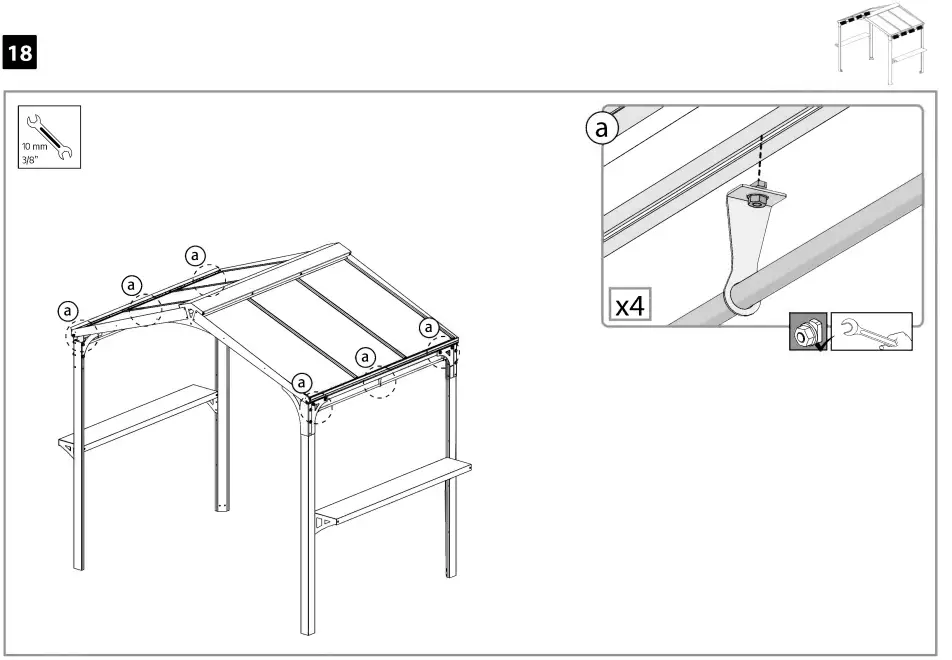 18

10 mm
3/8"

a
a
a
a
a
a

a

x4