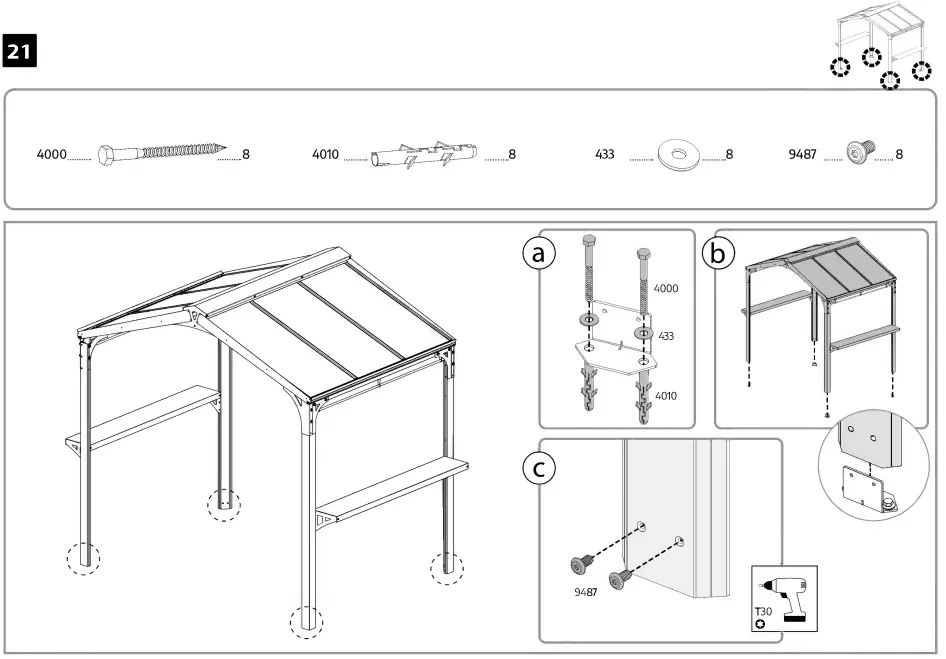 21

4000 8
4010 8
433 8
9487 8

a
4000
433
4010

b

c
9487
T30