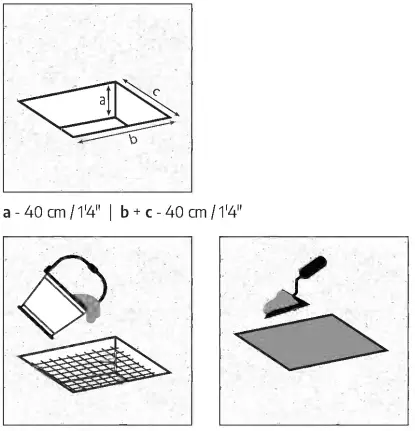 a

c

b

**a** - 40 cm / 1'4" | **b** + **c** - 40 cm / 1'4"