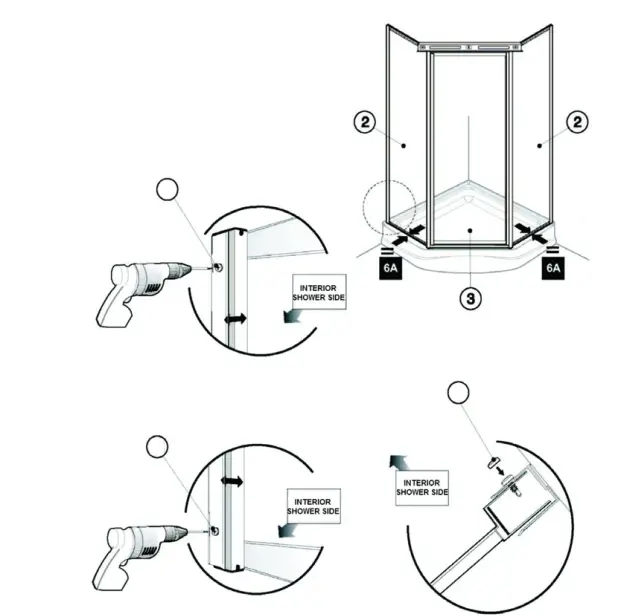 2

2

6A

6A

3

INTERIOR SHOWER SIDE

INTERIOR SHOWER SIDE

INTERIOR SHOWER SIDE