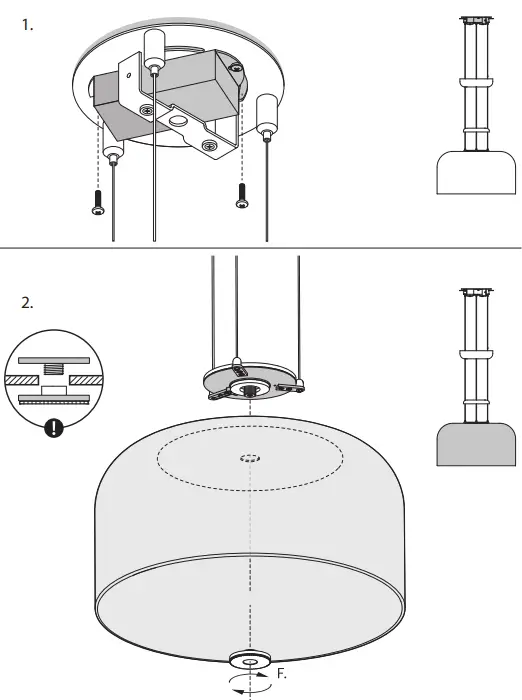 1.

2.

F.