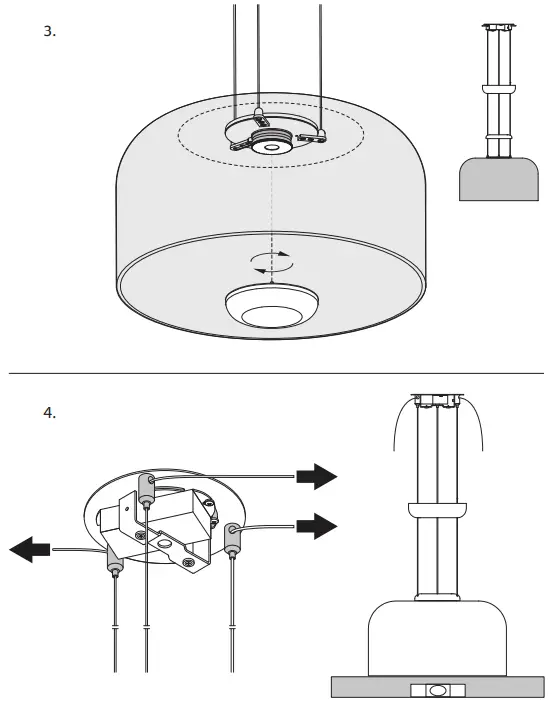 3.

4.