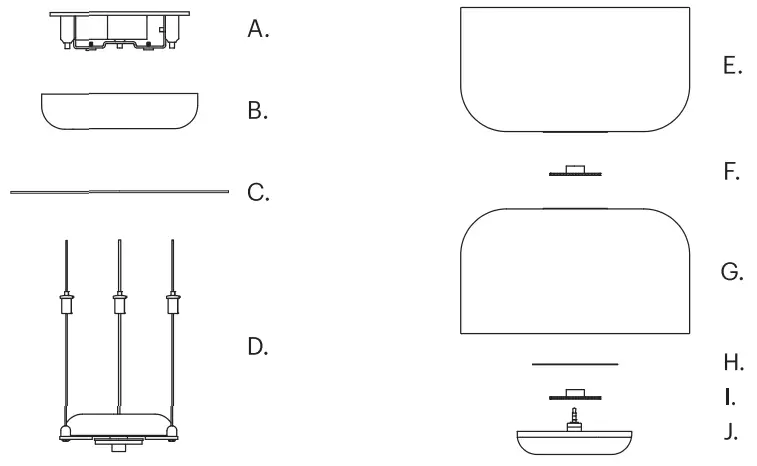 A.

B.

C.

D.

E.

F.

G.

H.

I.

J.