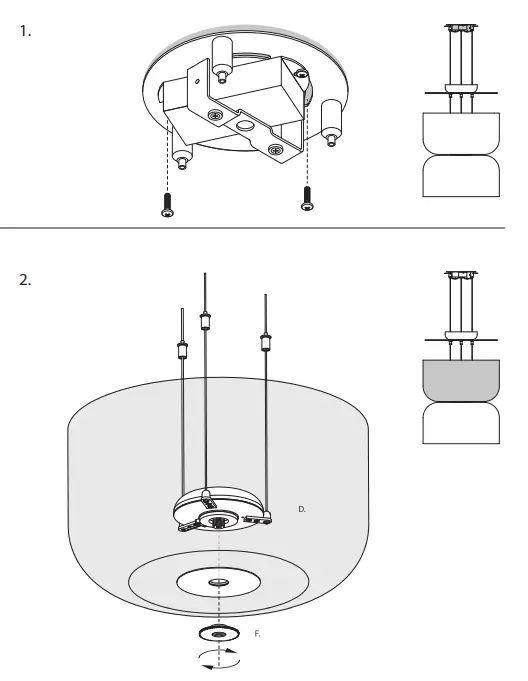 1.

2.

D.

F.