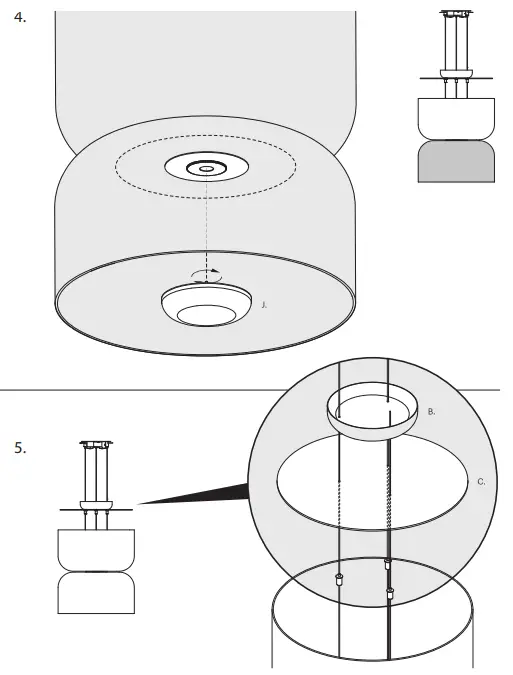 4.

J.

5.

B.

C.