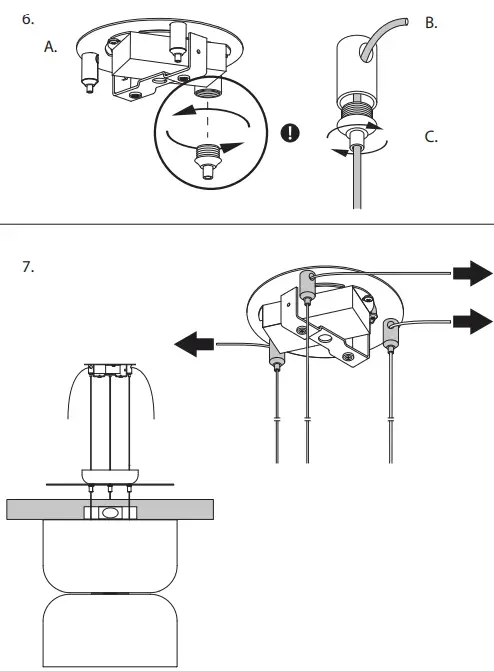 6.

A.

B.

C.

7.