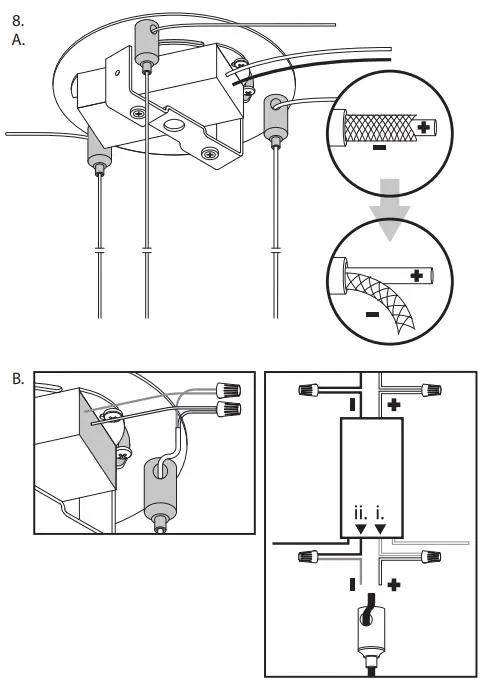 8.
A.

+
−

+
−

B.

−
+

ii. i.

−
+