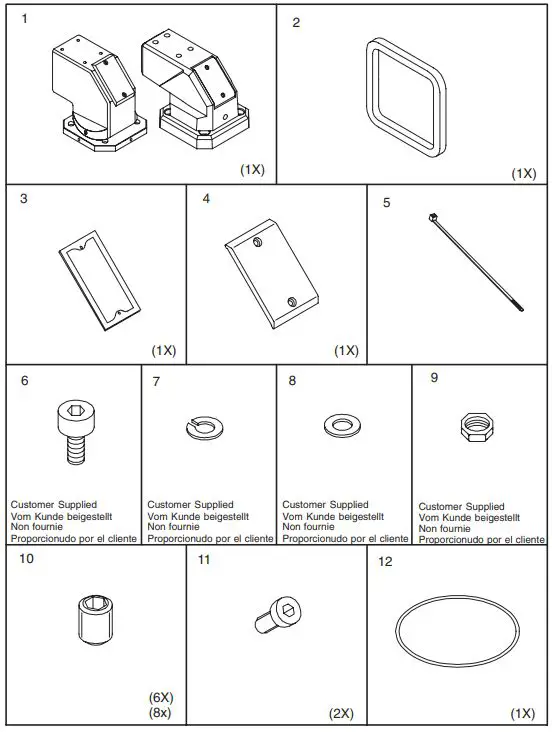 1

(1X)

2

(1X)

3

(1X)

4

(1X)

5

6

Customer Supplied
Vom Kunde beigestellt
Non fournie
Proporcionudo por el cliente

7

Customer Supplied
Vom Kunde beigestellt
Non fournie
Proporcionudo por el cliente

8

Customer Supplied
Vom Kunde beigestellt
Non fournie
Proporcionudo por el cliente

9

Customer Supplied
Vom Kunde beigestellt
Non fournie
Proporcionudo por el cliente

10

(6X)
(8x)

11

(2X)

12

(1X)