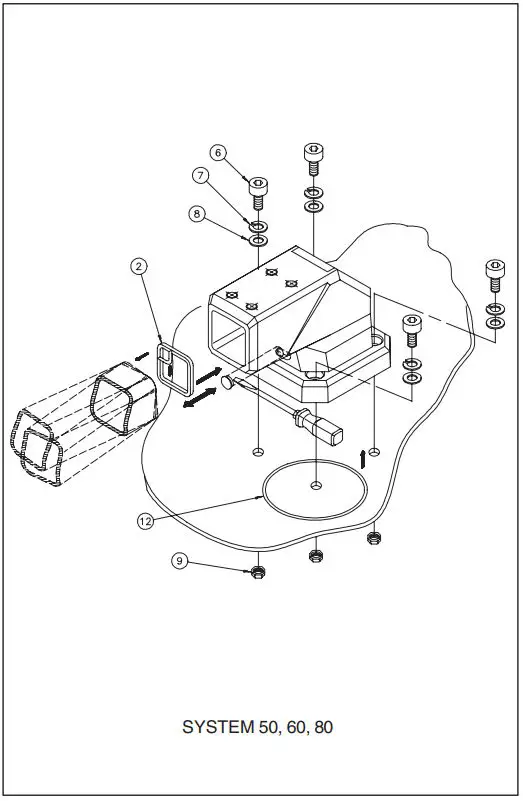 6
7
8
2
12
9
SYSTEM 50, 60, 80