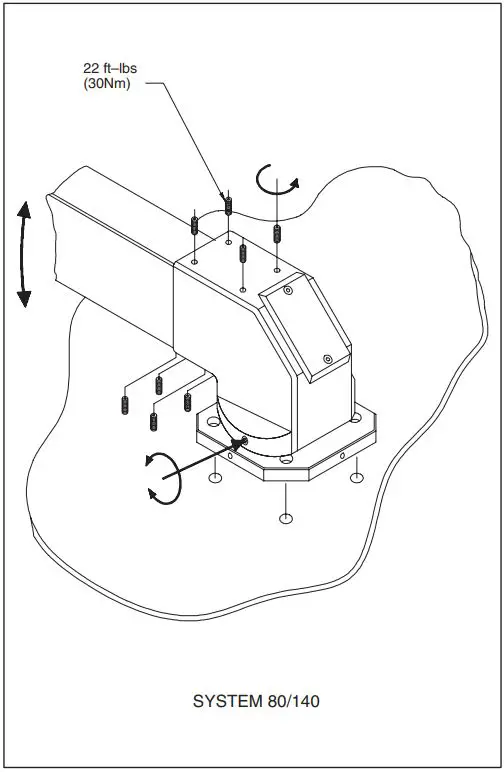 22 ft–lbs
(30Nm)

SYSTEM 80/140