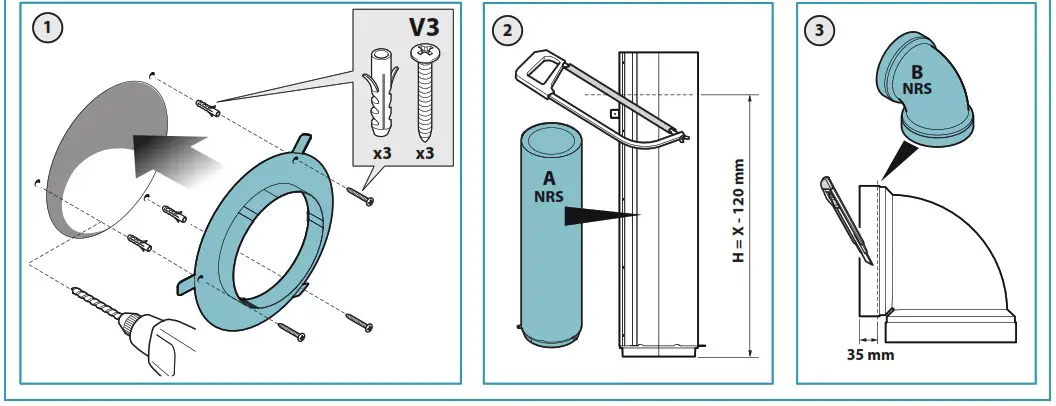 1

V3

x3 x3

2

A
NRS

H = X - 120 mm

3

B
NRS

35 mm