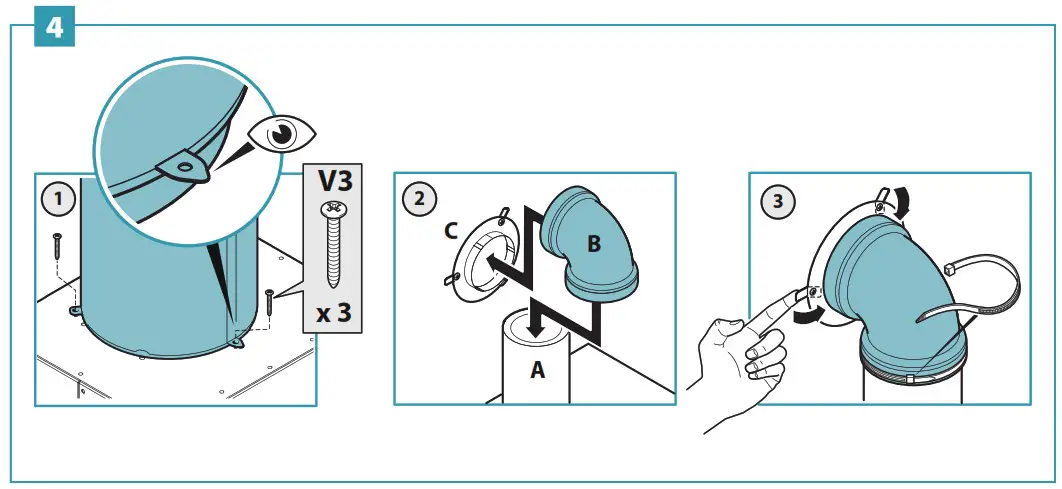 4

1

V3

x 3

2

C

B

A

3