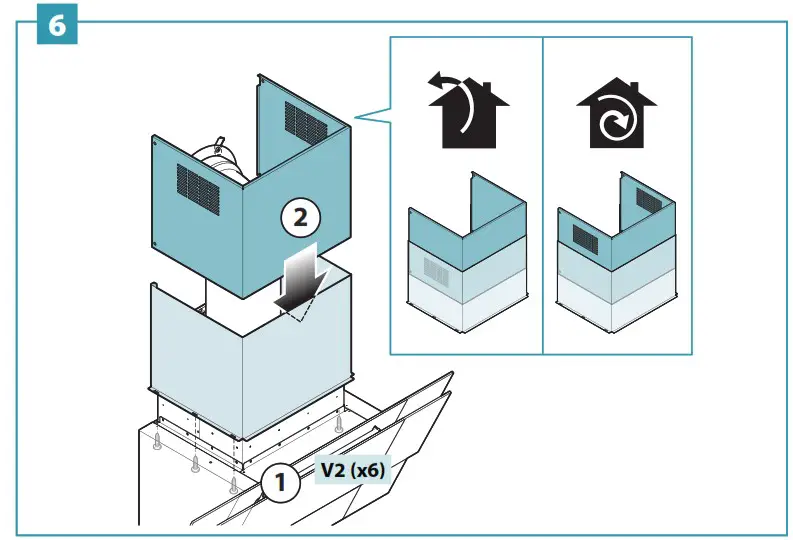 6

2

1

V2 (x6)