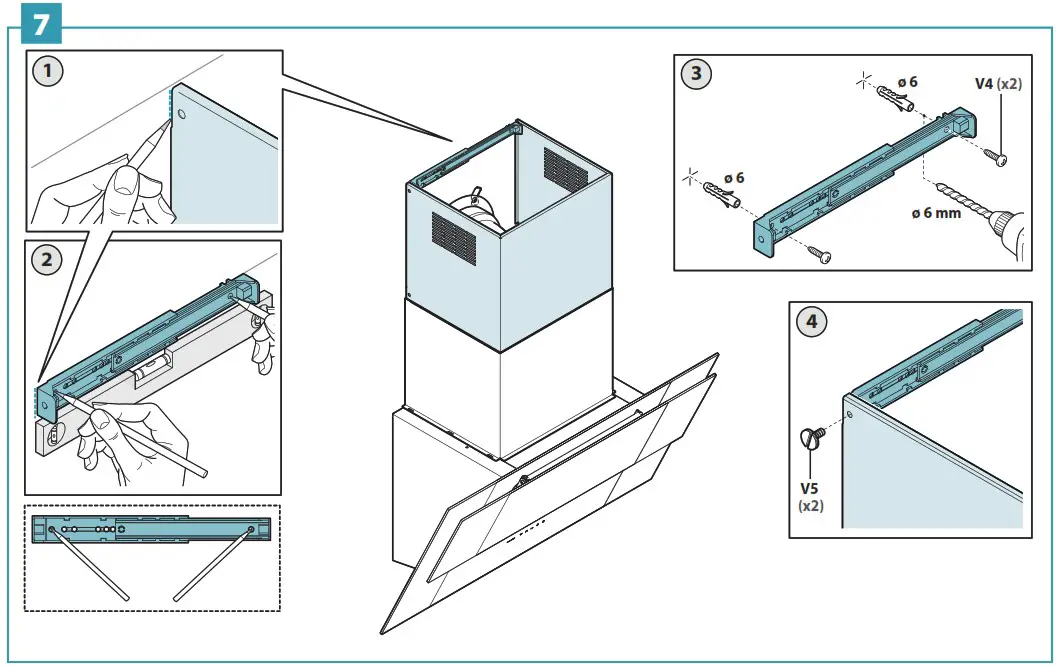 7

1

2

3

ø 6

V4 (x2)

ø 6

ø 6 mm

4

V5
(x2)