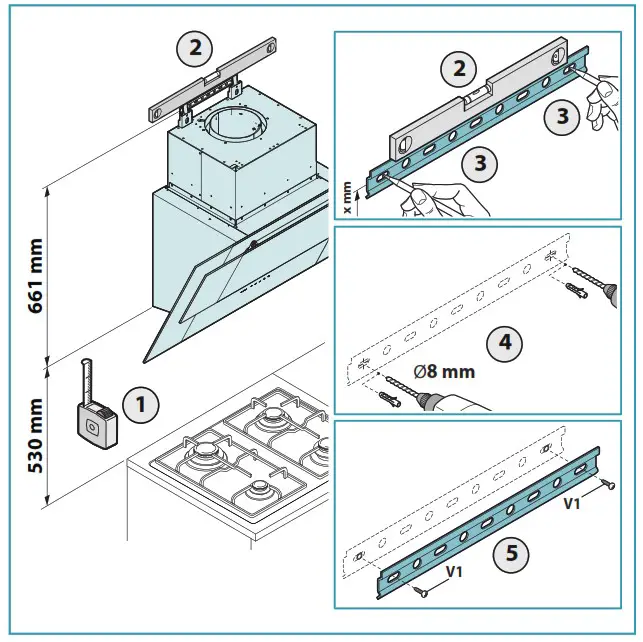 2
661 mm
530 mm
1
2
3
3
x mm
4
Ø8 mm
5
V1
V1