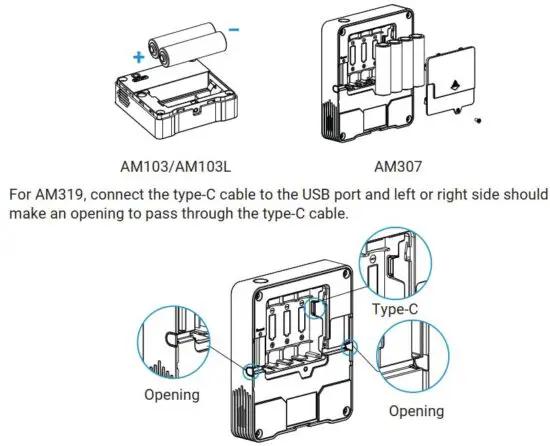 +
−

AM103/AM103L

AM307

For AM319, connect the type-C cable to the USB port and left or right side should make an opening to pass through the type-C cable.

Type-C

Opening

Opening