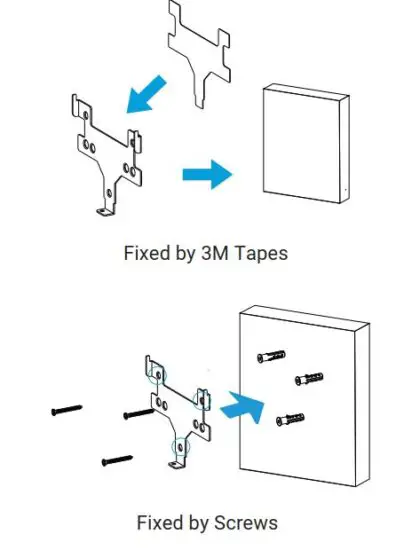 Fixed by 3M Tapes

Fixed by Screws