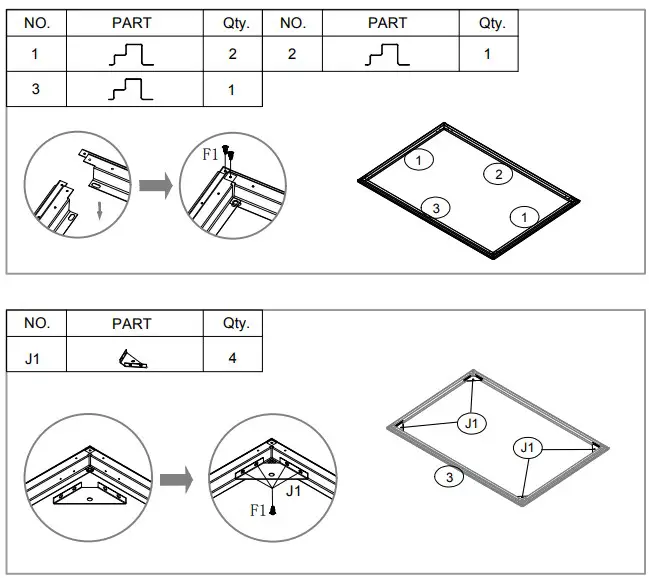 | NO. | PART | Qty. | NO. | PART | Qty. |
|---|---|---|---|---|---|
| 1 | | 2 | 2 | | 1 |
| 3 | | 1 | | | |

F1

1
2
3
1

| NO. | PART | Qty. |
|---|---|---|
| J1 | | 4 |

J1
F1

J1
J1
3