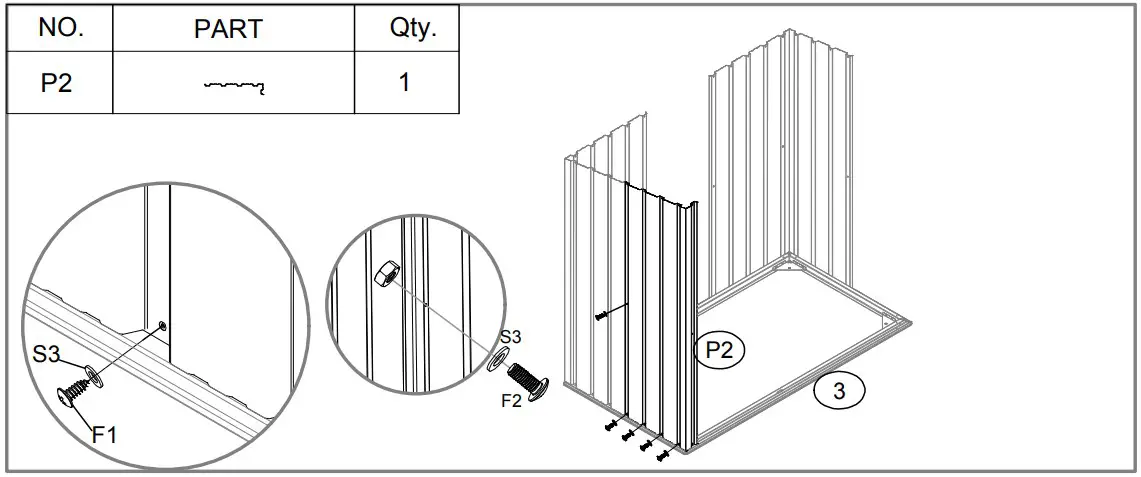 | NO. | PART | Qty. |
|---|---|---|
| P2 | | 1 |

S3
F1
S3
F2
P2
3