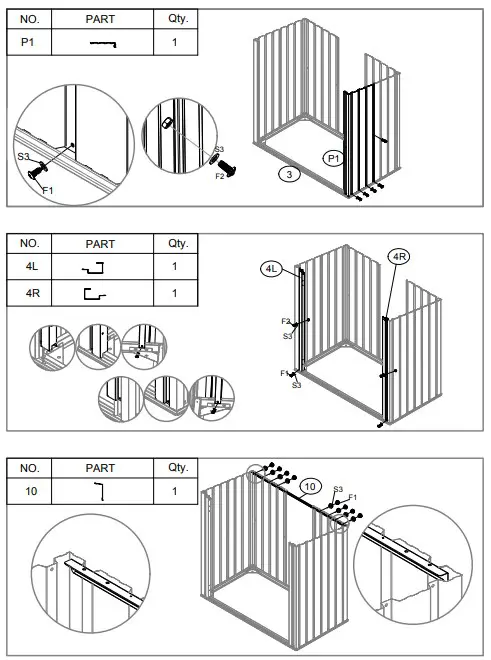 | NO. | PART | Qty. |
|---|---|---|
| P1 | | 1 |

S3
F1
S3
F2
P1
3

| NO. | PART | Qty. |
|---|---|---|
| 4L | | 1 |
| 4R | | 1 |

4L
4R
F2
S3
F1
S3

| NO. | PART | Qty. |
|---|---|---|
| 10 | | 1 |

10
S3
F1