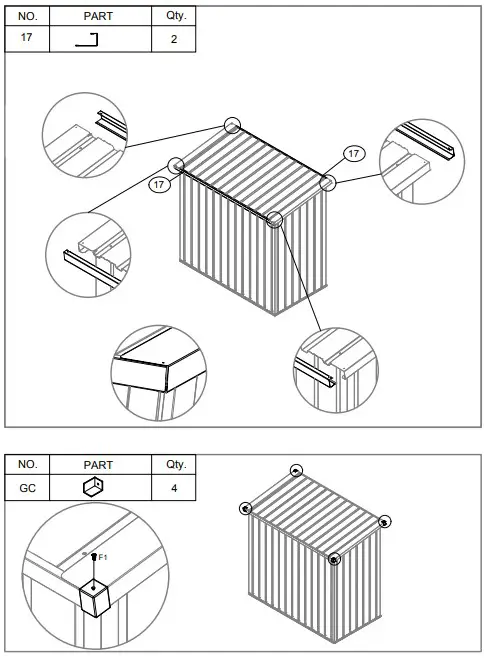 | NO. | PART | Qty. |
|---|---|---|
| 17 | | 2 |

17

17

| NO. | PART | Qty. |
|---|---|---|
| GC | | 4 |

F1