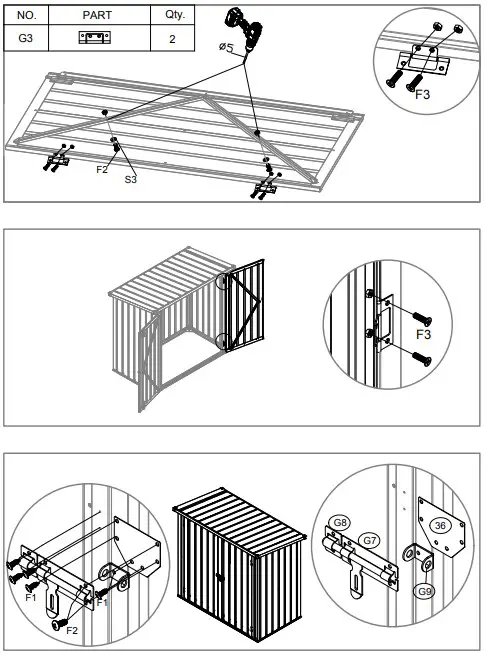 | NO. | PART | Qty. |
|---|---|---|
| G3 | | 2 |

ø5

F3

F2

S3

F3

F1

F1

F2

G8

G7

36

G9