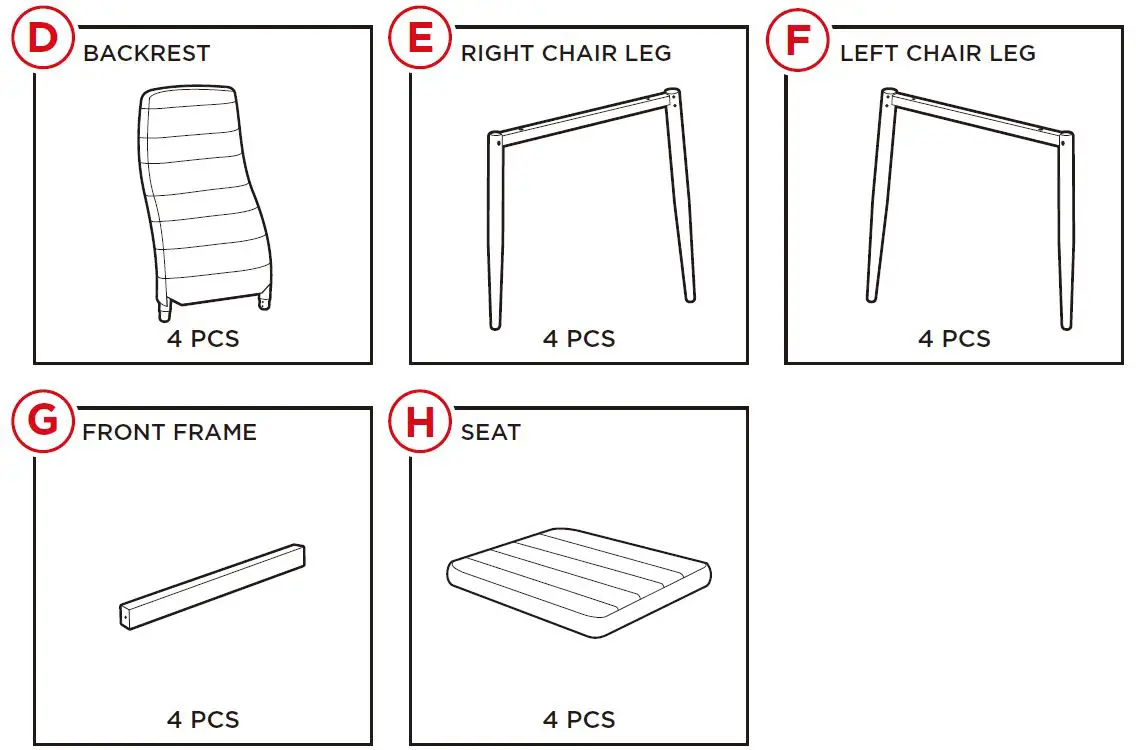 D BACKREST

4 PCS

E RIGHT CHAIR LEG

4 PCS

F LEFT CHAIR LEG

4 PCS

G FRONT FRAME

4 PCS

H SEAT

4 PCS