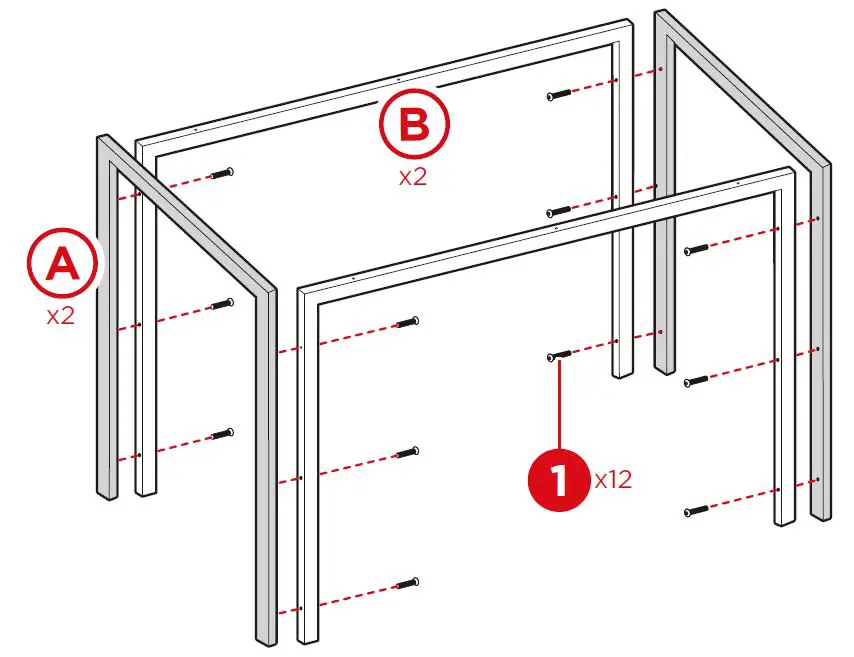 B
x2
A
x2
1
x12