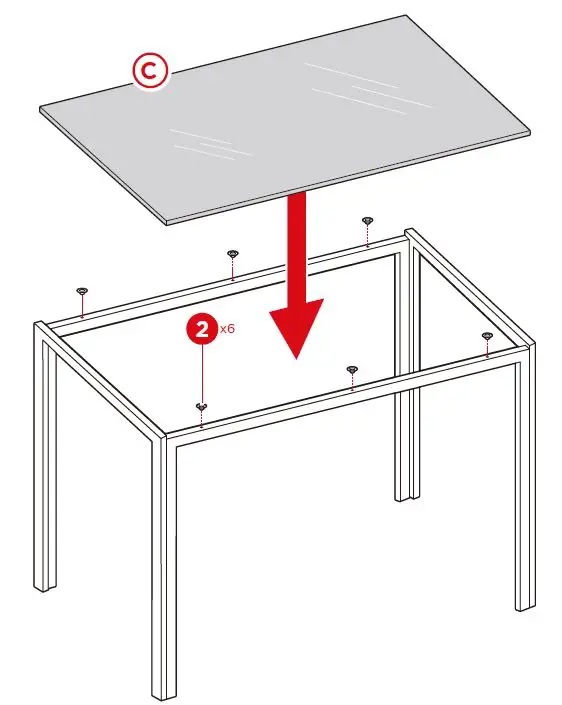 C

2 x6