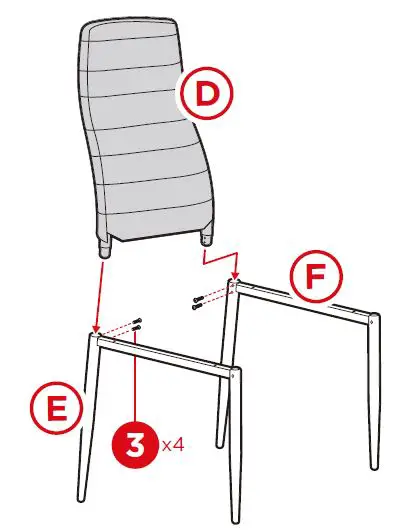 D
F
E
3 x4