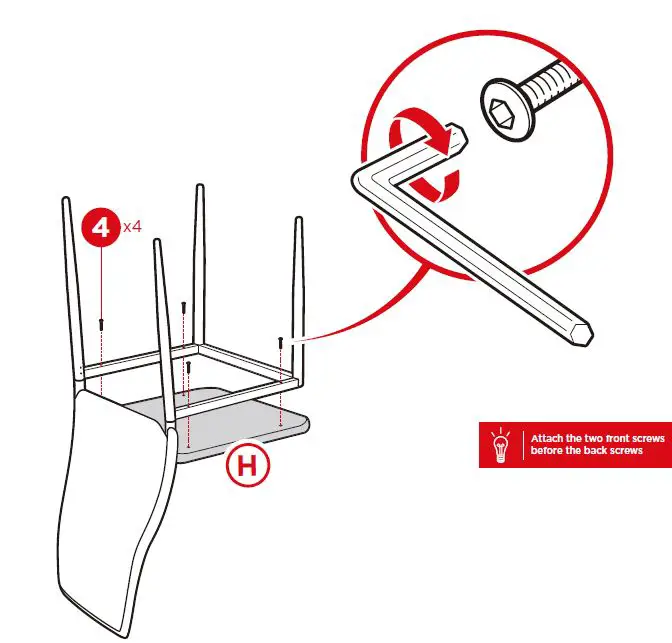 4 x4

H

Attach the two front screws before the back screws