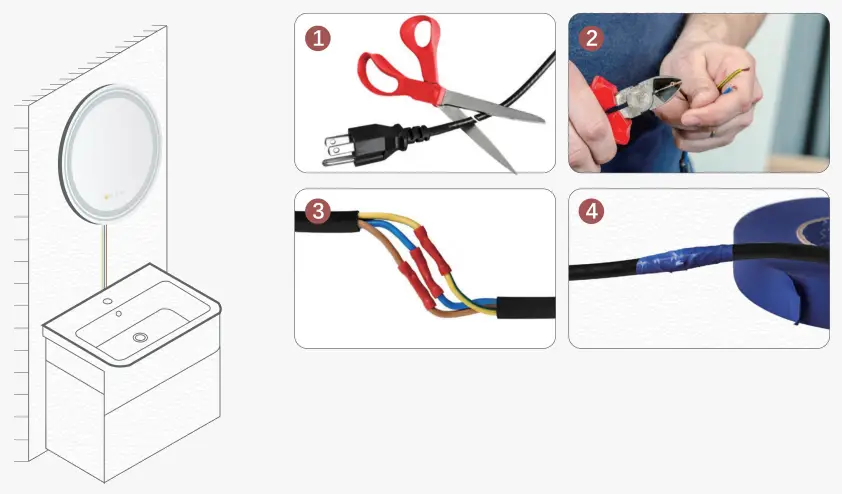 1

2

3

4