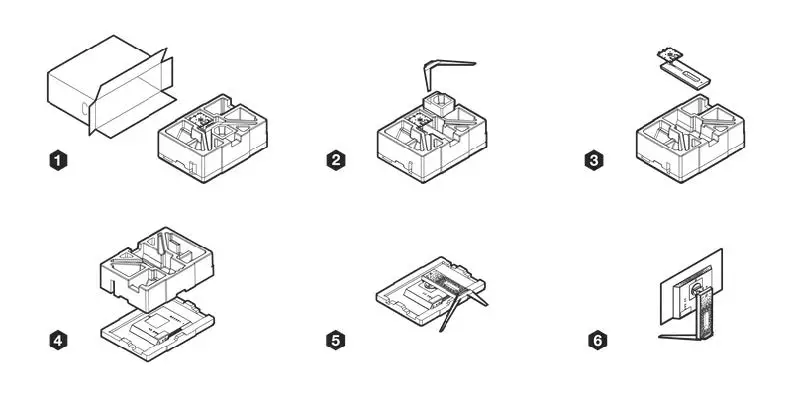 1

2

3

4

5

6