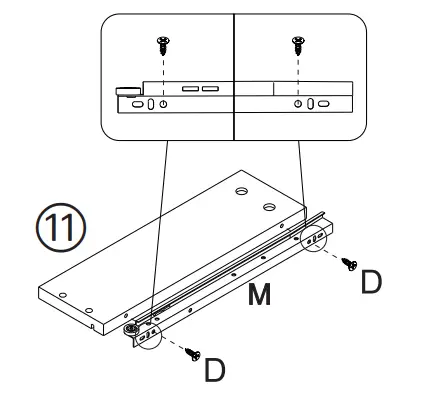 11

M

D

D