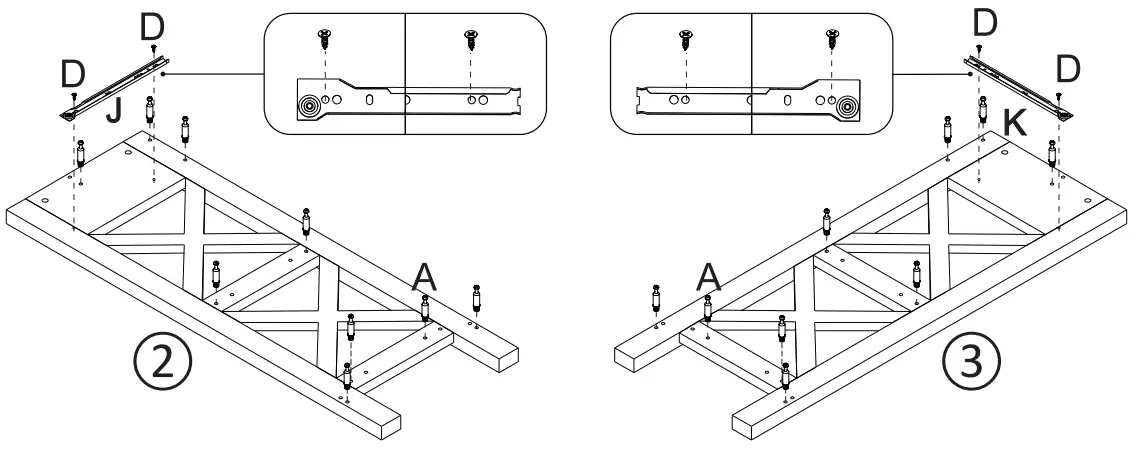 D
D
J
A
2

D
D
K
A
3