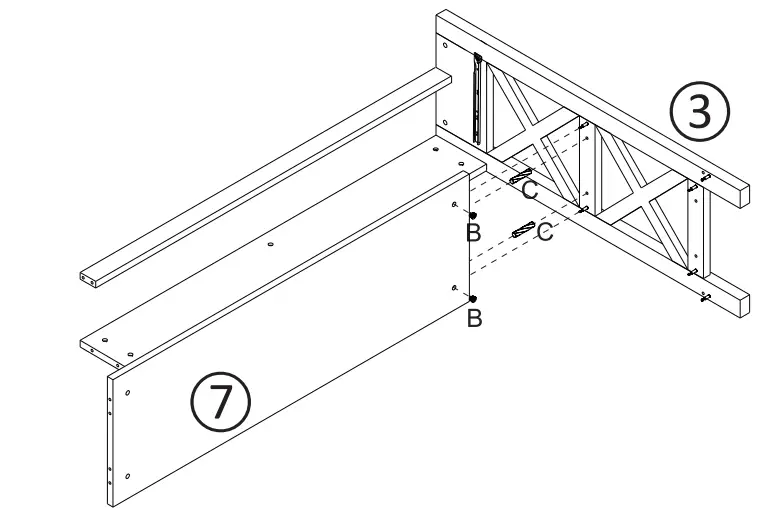 3

C

B

C

B

7