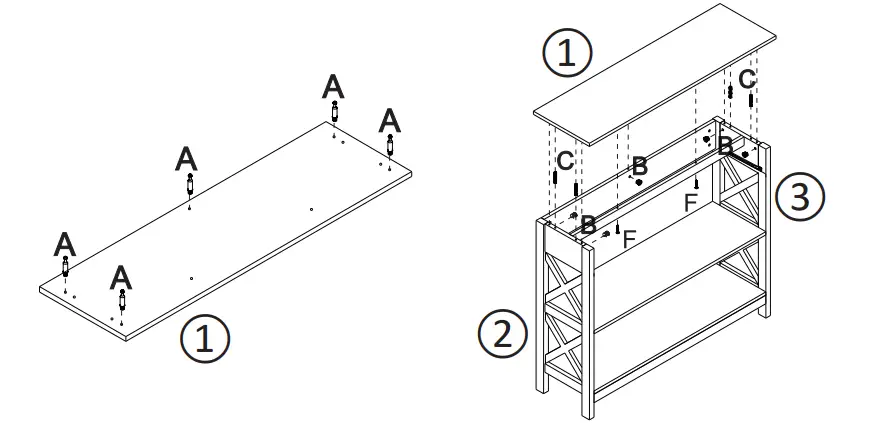 A
A
A
A
A
1

1
C
C
B
B
B
F
F
3
2