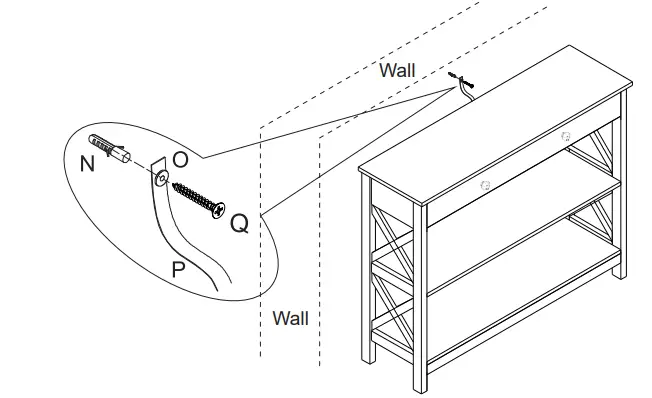 Wall

N
O
Q
P

Wall