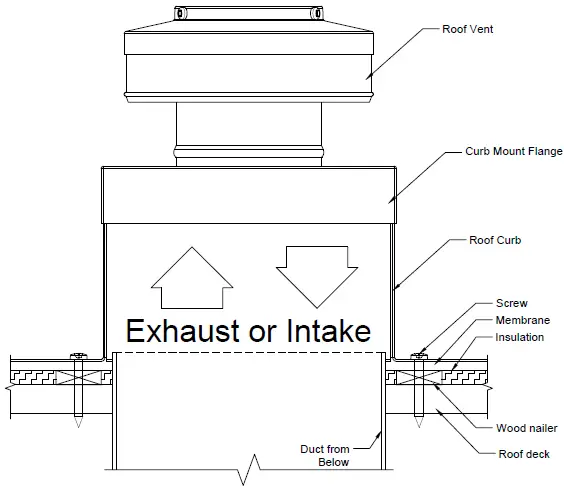 Roof Vent

Curb Mount Flange

Roof Curb

Exhaust or Intake

Screw

Membrane

Insulation

Wood nailer

Roof deck

Duct from Below