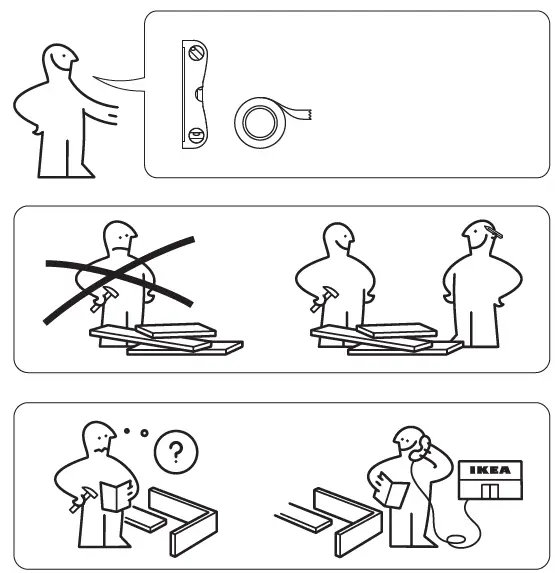 ?

IKEA